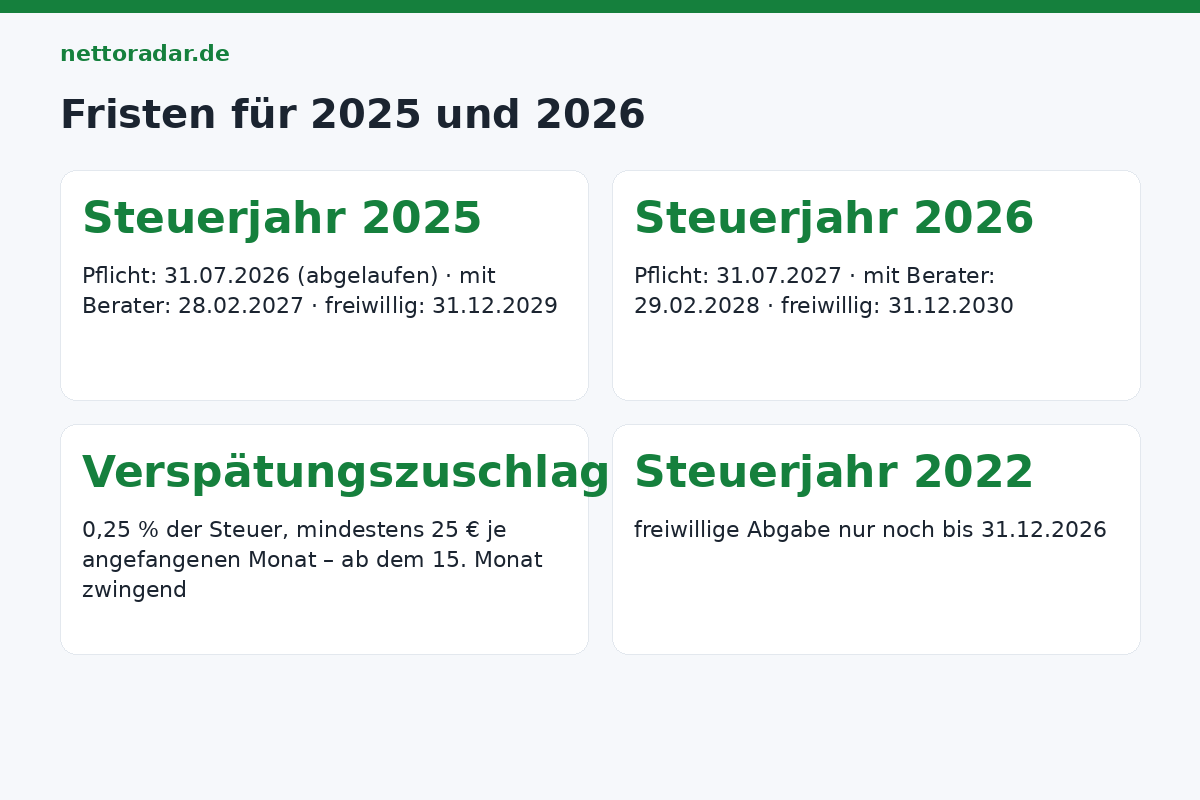 nettoradar.de

Fristen für 2025 und 2026

Steuerjahr 2025

Pflicht: 31.07.2026 (abgelaufen) · mit Berater: 28.02.2027 · freiwillig: 31.12.2029

Steuerjahr 2026

Pflicht: 31.07.2027 · mit Berater: 29.02.2028 · freiwillig: 31.12.2030

Verspätungszuschlag

0,25 % der Steuer, mindestens 25 € je angefangenen Monat – ab dem 15. Monat zwingend

Steuerjahr 2022

freiwillige Abgabe nur noch bis 31.12.2026